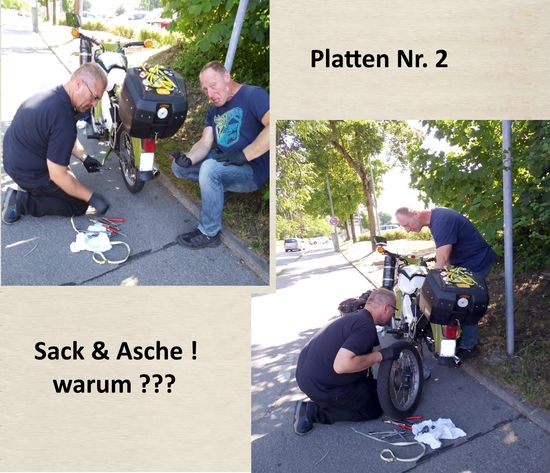 Platten Nr. 2

Sack & Asche !
warum ???